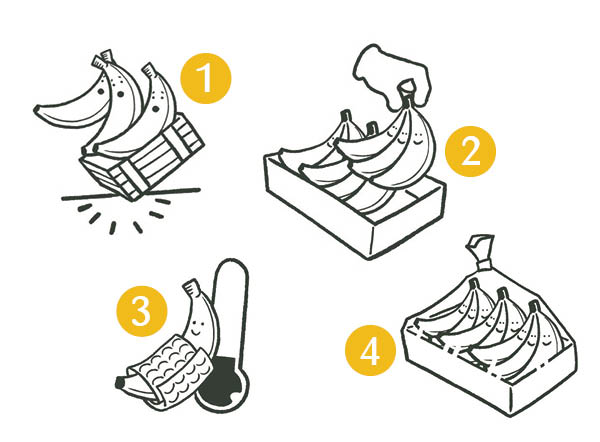 1

2

3

4